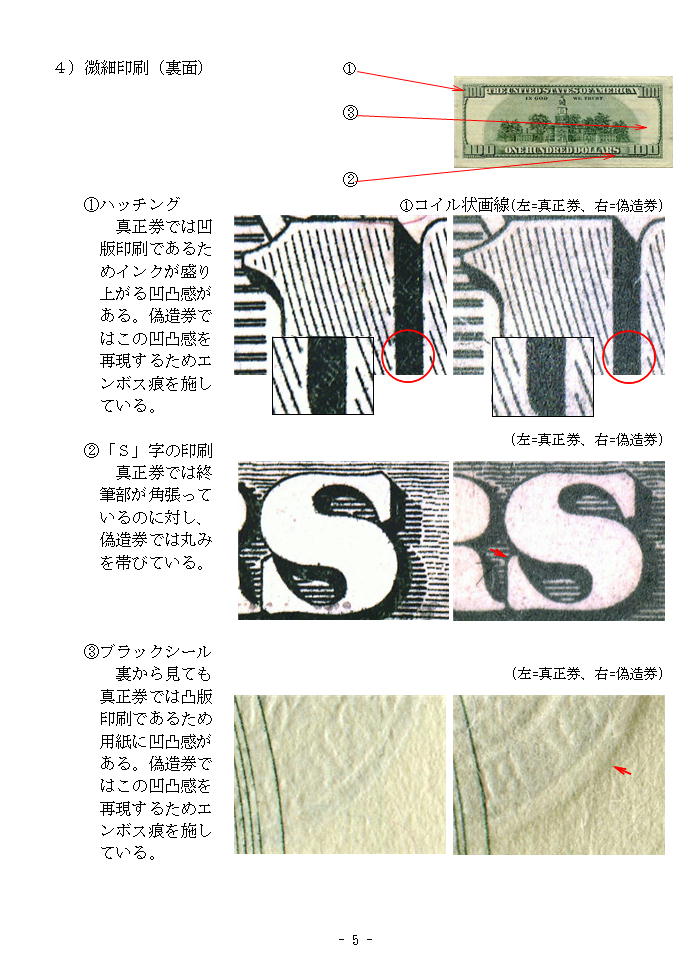 ４）微細印刷（裏面）

①

③

②

THE UNITED STATES OF AMERICA
IN GOD WE TRUST
ONE HUNDRED DOLLARS

①ハッチング
真正券では凹版印刷であるためインクが盛り上がる凹凸感がある。偽造券ではこの凹凸感を再現するためエンボス痕を施している。

①コイル状画線(左=真正券、右=偽造券)

②「S」字の印刷
真正券では終筆部が角張っているのに対し、偽造券では丸みを帯びている。

(左=真正券、右=偽造券)

③ブラックシール
裏から見ても真正券では凸版印刷であるため用紙に凹凸感がある。偽造券ではこの凹凸感を再現するためエンボス痕を施している。

(左=真正券、右=偽造券)

- 5 -